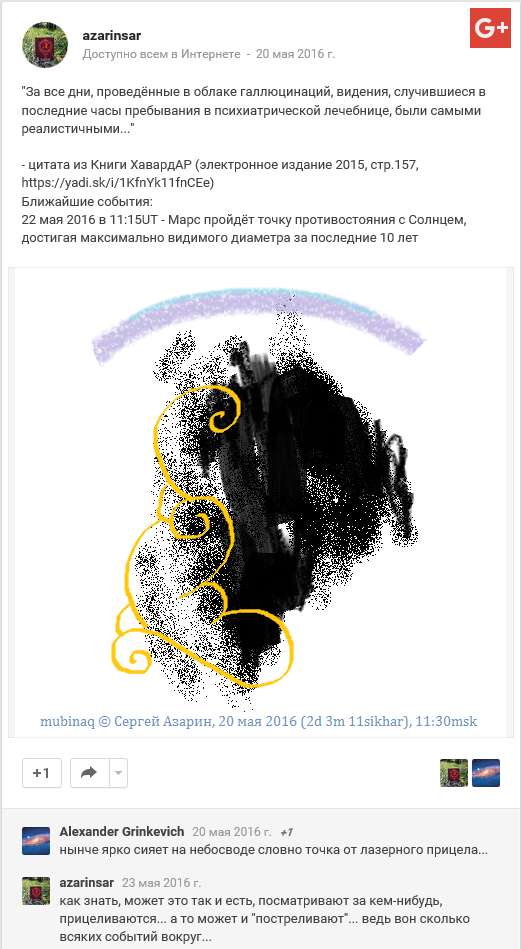 azarinsar
Доступно всем в Интернете - 20 мая 2016 г.

G+

"За все дни, проведённые в облаке галлюцинаций, видения, случившиеся в последние часы пребывания в психиатрической лечебнице, были самыми реалистичными..."

- цитата из Книги ХавардАР (электронное издание 2015, стр.157, https://yadi.sk/i/1KfnYk11fnCEe)
Ближайшие события:
22 мая 2016 в 11:15UT - Марс пройдёт точку противостояния с Солнцем, достигая максимально видимого диаметра за последние 10 лет

mubinaq © Сергей Азарин, 20 мая 2016 (2d 3m 11sikhar), 11:30msk

+1

Alexander Grinkevich 20 мая 2016 г. +1
нынче ярко сияет на небосводе словно точка от лазерного прицела...

azarinsar 23 мая 2016 г.
как знать, может это так и есть, посматривают за кем-нибудь, прицеливаются... а то может и "постреливают"... ведь вон сколько всяких событий вокруг...